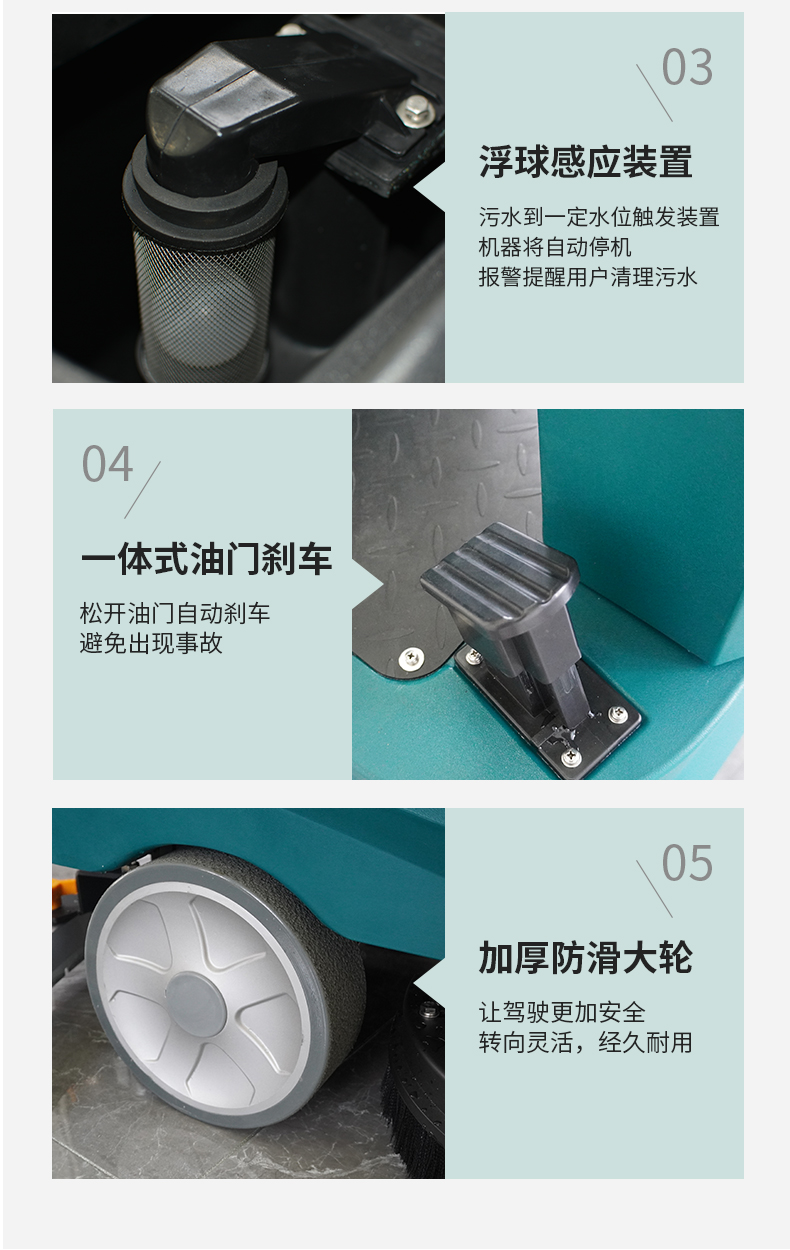 03

浮球感应装置

污水到一定水位触发装置
机器将自动停机
报警提醒用户清理污水

04

一体式油门刹车

松开油门自动刹车
避免出现事故

05

加厚防滑大轮

让驾驶更加安全
转向灵活，经久耐用