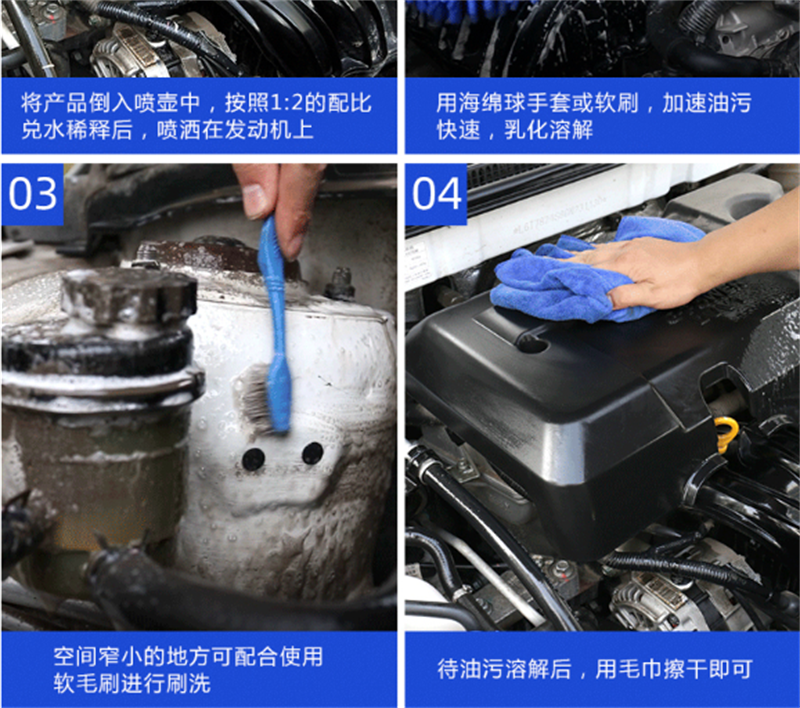 将产品倒入喷壶中，按照1:2的配比兑水稀释后，喷洒在发动机上

用海绵球手套或软刷，加速油污快速，乳化溶解

03

04

空间窄小的地方可配合使用软毛刷进行刷洗

待油污溶解后，用毛巾擦干即可