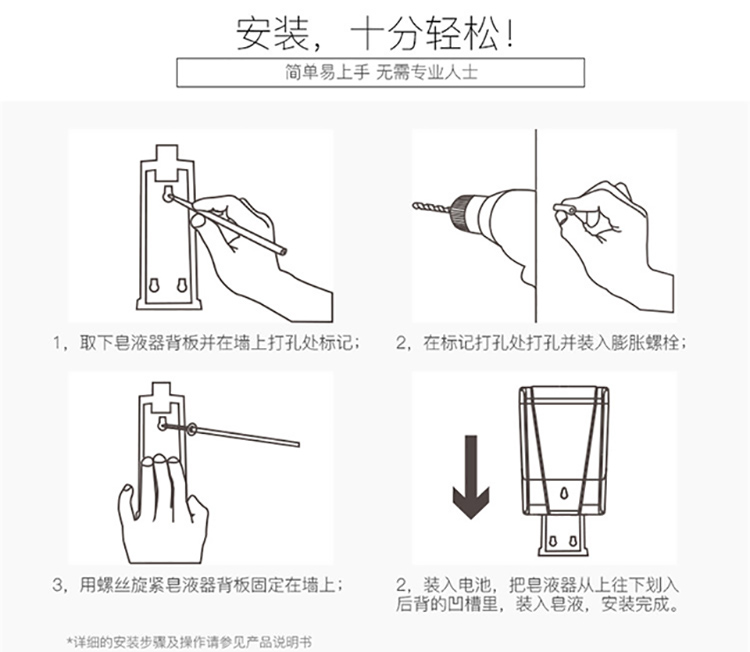 安装，十分轻松！

简单易上手 无需专业人士

1，取下皂液器背板并在墙上打孔处标记；

2，在标记打孔处打孔并装入膨胀螺栓；

3，用螺丝旋紧皂液器背板固定在墙上；

2，装入电池，把皂液器从上往下划入后背的凹槽里，装入皂液，安装完成。

*详细的安装步骤及操作请参见产品说明书